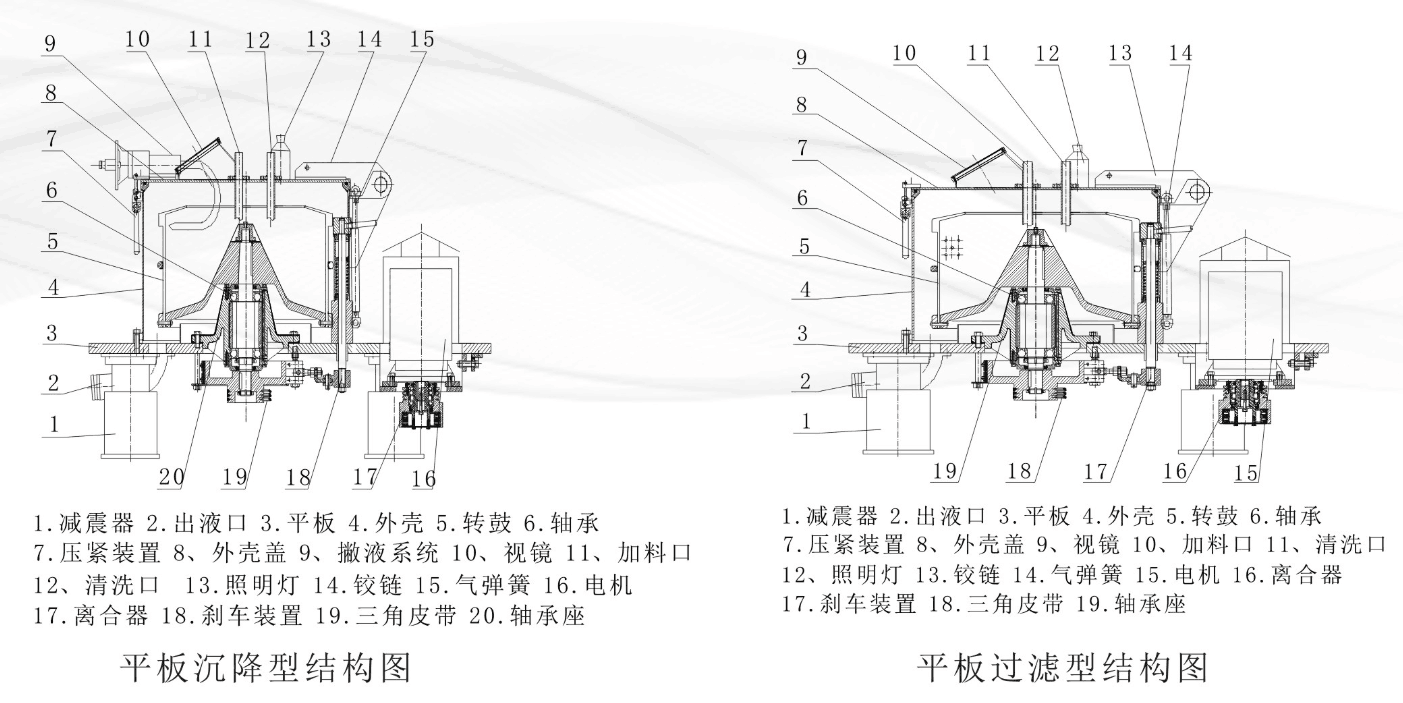 9 10 11 12 13 14 15
8
7
6
5
4
3
2
1
20 19 18 17 16

1.减震器 2.出液口 3.平板 4.外壳 5.转鼓 6.轴承
7.压紧装置 8、外壳盖 9、撇液系统 10、视镜 11、加料口
12、清洗口 13.照明灯 14.铰链 15.气弹簧 16.电机
17.离合器 18.刹车装置 19.三角皮带 20.轴承座

平板沉降型结构图

9 10 11 12 13 14
8
7
6
5
4
3
2
1
19 18 17 16 15

1.减震器 2.出液口 3.平板 4.外壳 5.转鼓 6.轴承
7.压紧装置 8、外壳盖 9、视镜 10、加料口 11、清洗口
12、照明灯 13.铰链 14.气弹簧 15.电机 16.离合器
17.刹车装置 18.三角皮带 19.轴承座

平板过滤型结构图